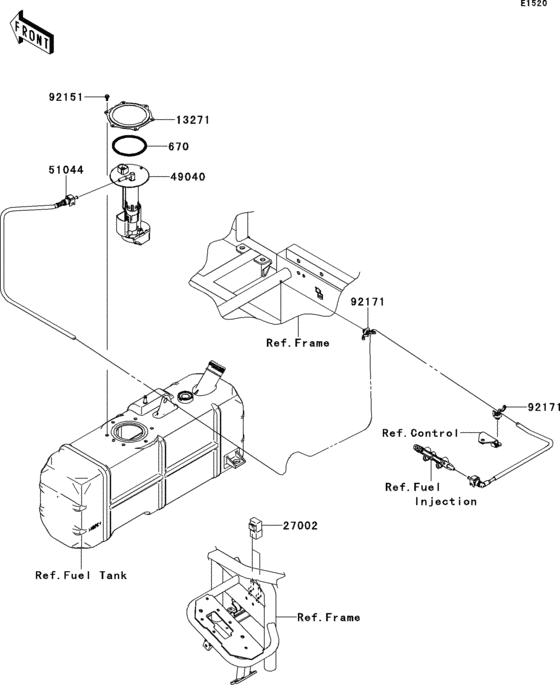 E1520

FRONT

92151

13271

670

51044

49040

92171

Ref.Frame

92171

Ref.Control

Ref.Fuel Injection

27002

Ref.Fuel Tank

Ref.Frame