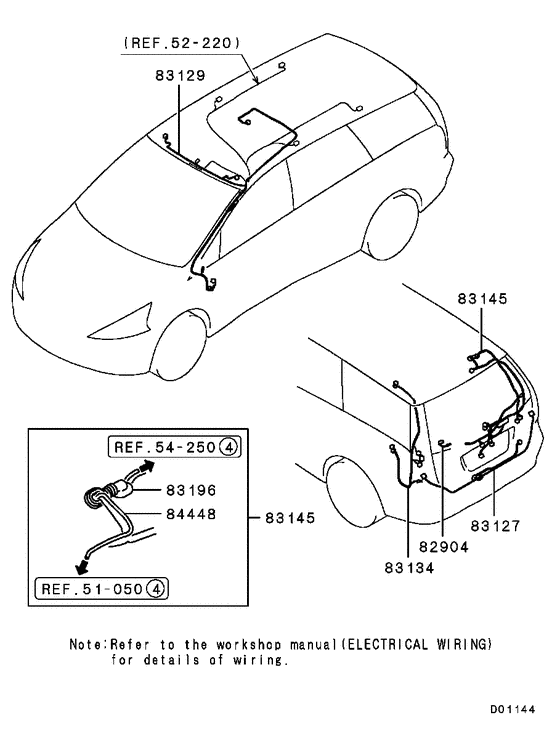 (REF.52-220)
83129
83145
REF.54-250 ④
83196
84448
83145
REF.51-050 ④
83127
82904
83134

Note:Refer to the workshop manual(ELECTRICAL WIRING) for details of wiring.

D01144