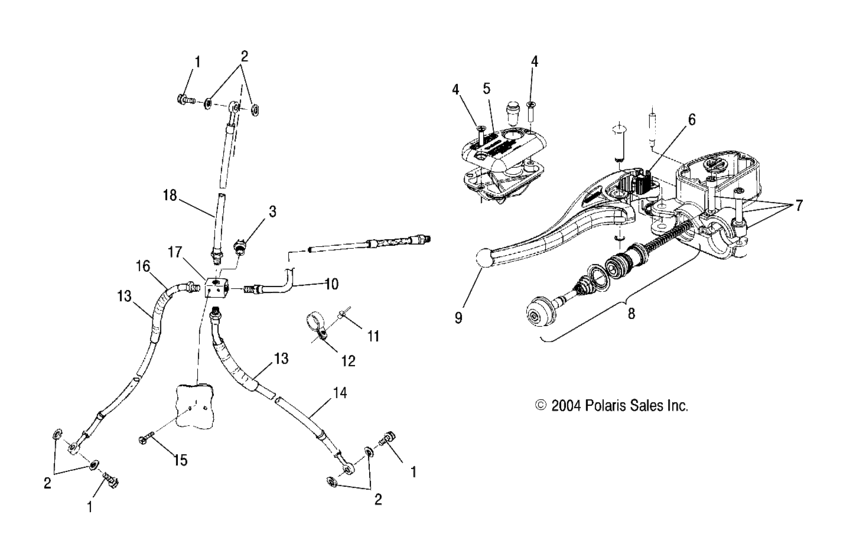 1
2
18
3
17
16
13
10
11
12
13
14
15
2
1
1
2
4
5
4
6
7
9
8
© 2004 Polaris Sales Inc.