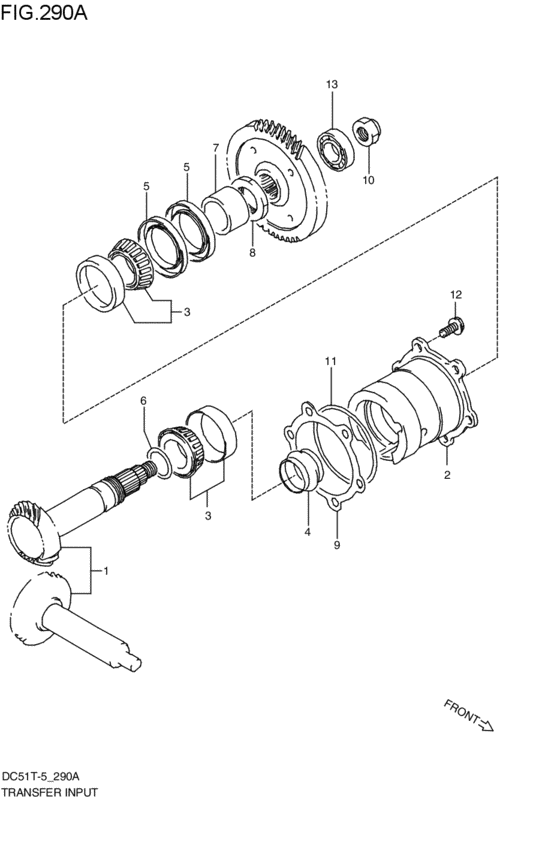 FIG.290A

13
7
5
5
10
8
3
12
11
6
2
3
4
9
1

FRONT

DC51T-5_290A
TRANSFER INPUT