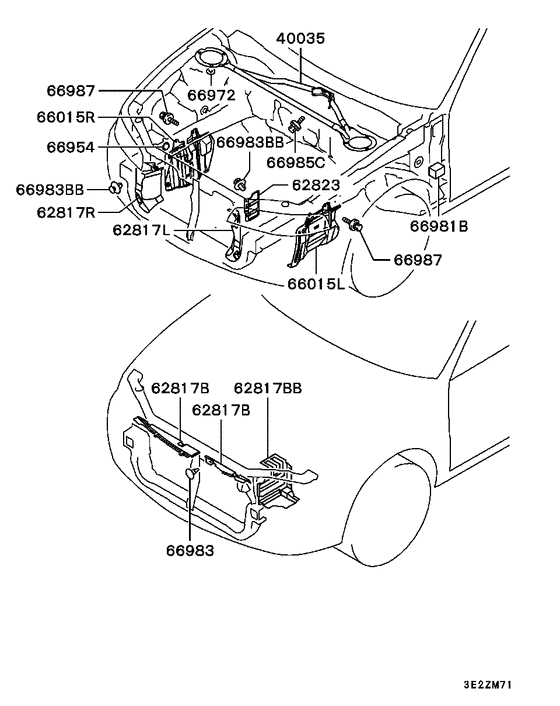 40035
66987
66972
66015R
66954
66983BB
66985C
66983BB
62823
62817R
62817L
66981B
66987
66015L
62817B
62817BB
62817B
66983
3E2ZM71