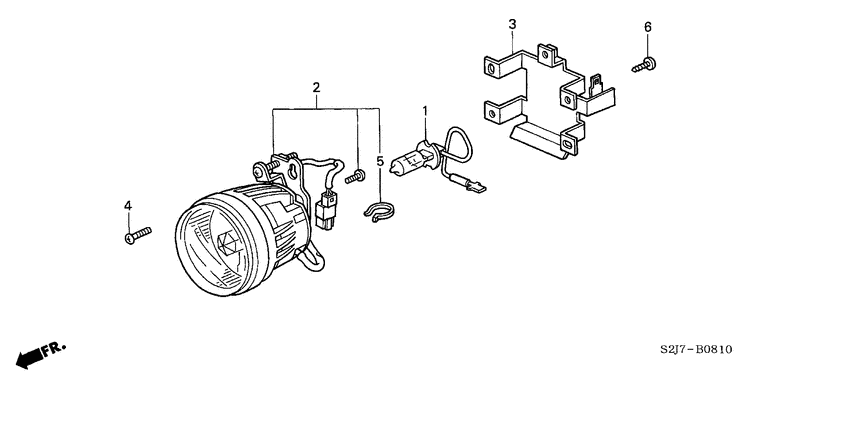 3
6
2
1
5
4
FR.
S2J7-B0810