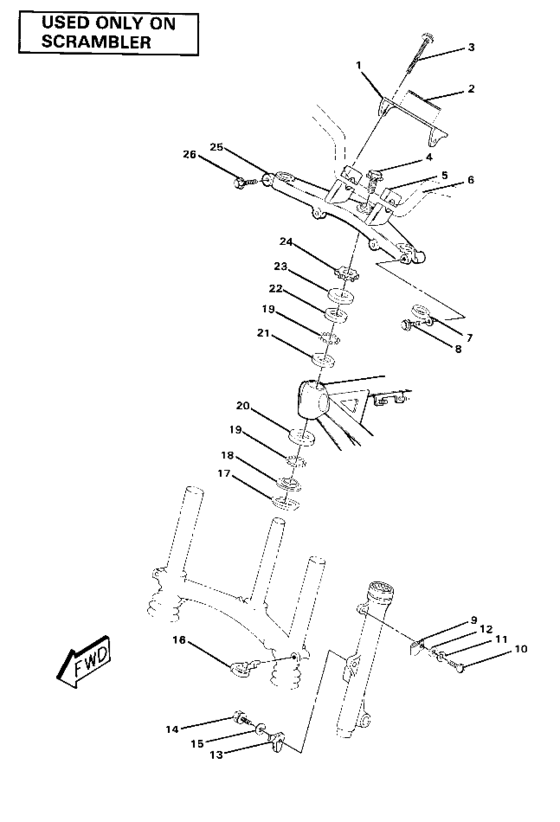 USED ONLY ON SCRAMBLER

3
1
2
25
26
4
5
6
24
23
22
19
21
7
8
20
19
18
17
9
12
11
10
16
FWD
14
15
13