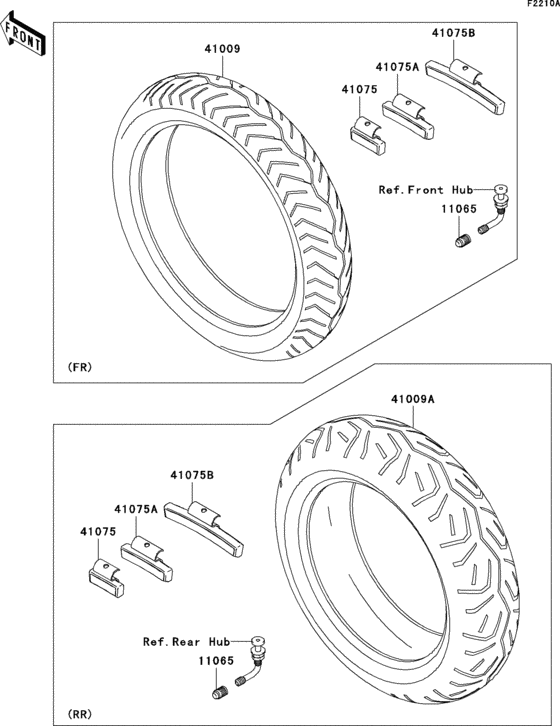 F2210A

FRONT

41009

41075B

41075A

41075

Ref.Front Hub

11065

(FR)

41009A

41075B

41075A

41075

Ref.Rear Hub

11065

(RR)