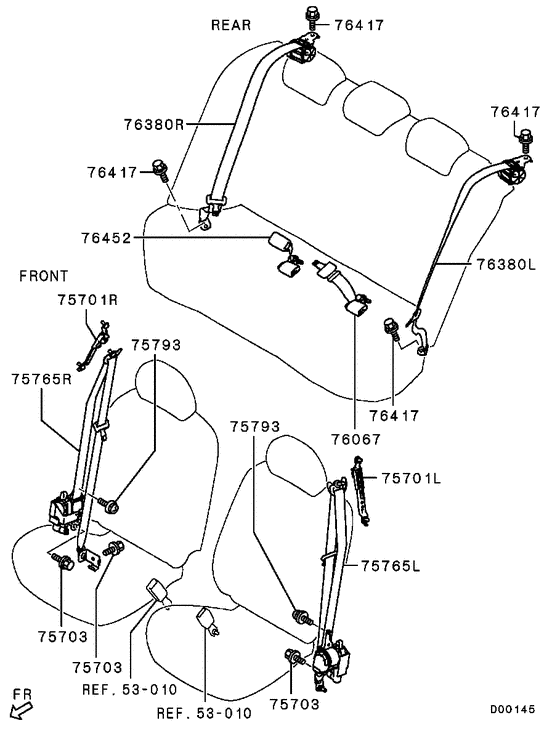 REAR
76417
76380R
76417
76417
76452
76380L
FRONT
75701R
75793
75765R
76417
76067
75793
75701L
75765L
75703
75703
REF. 53-010
REF. 53-010
75703
FR
D00145