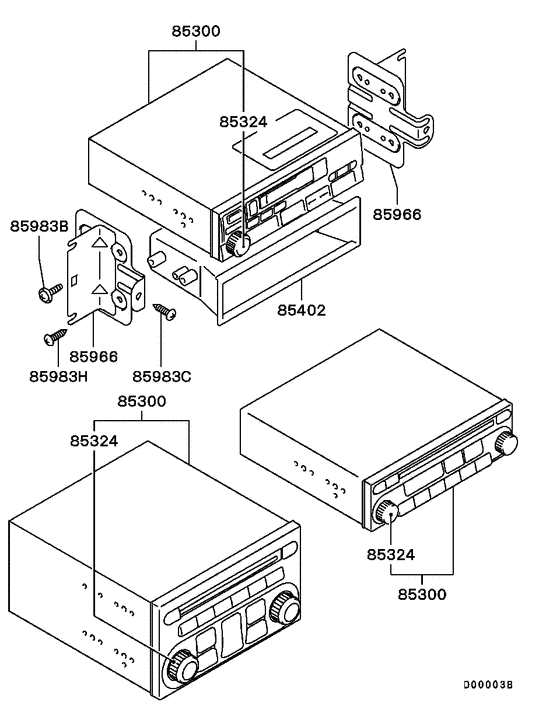 85300
85324
85966
85983B
85402
85966
85983H
85983C
85300
85324
85324
85300
D00003B