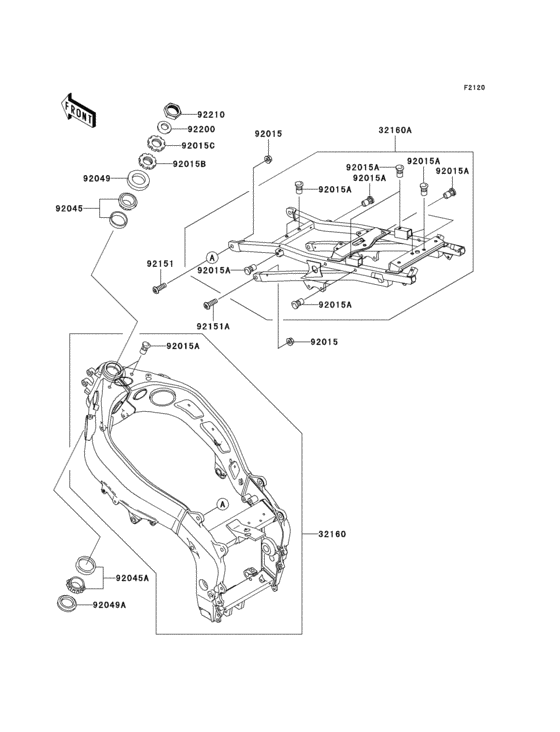 F2120

FRONT

92210
92200
92015C
92015B
92049
92045

92015
32160A
92015A
92015A
92015A
92015A
92015A

92151
A
92015A
92151A
92015A
92015

92015A

A
32160

92045A
92049A