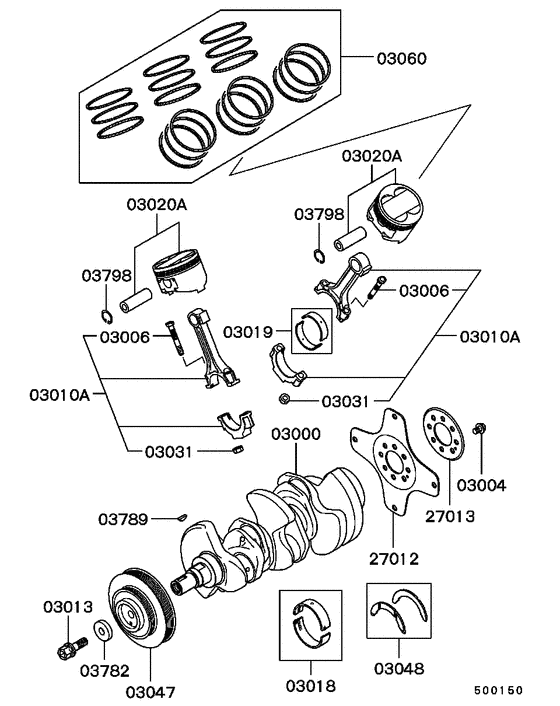 03060

03020A

03020A

03798

03798

03006

03006

03019

03010A

03010A

03031

03031

03000

03004

27013

03789

27012

03013

03782

03047

03018

03048

500150