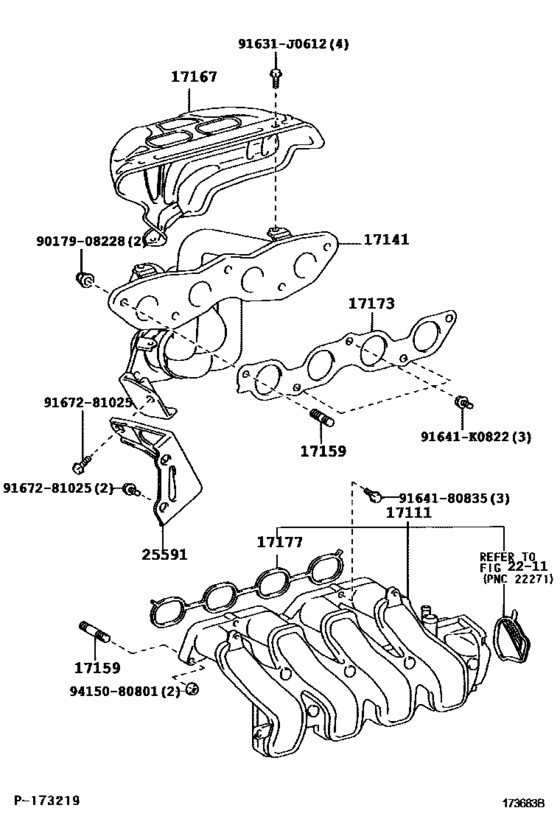 91631-J0612(4)
17167
90179-08228(2)
17141
17173
91672-81025
17159
91641-K0822(3)
91672-81025(2)
91641-80835(3)
17111
25591
17177
REFER TO
FIG 22-11
(PNC 22271)
17159
94150-80801(2)
P-173219
173683B