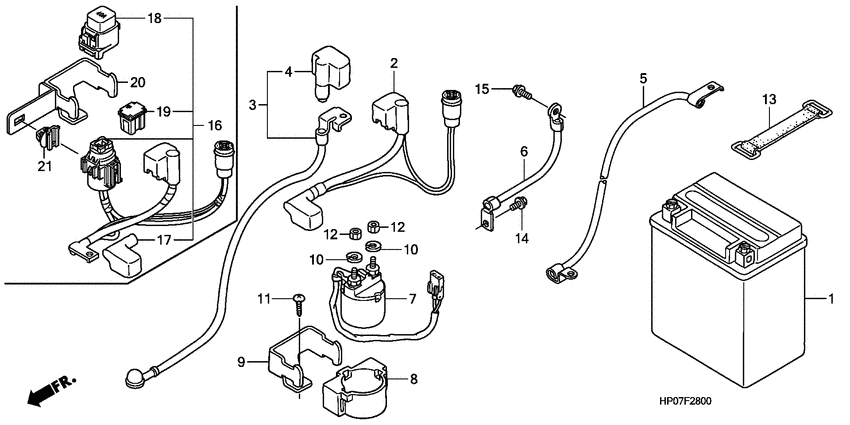 18
20
19
16
21
17
4
3
2
15
6
14
5
13
12
12
10
10
11
7
9
8
1
FR.
HP07F2800