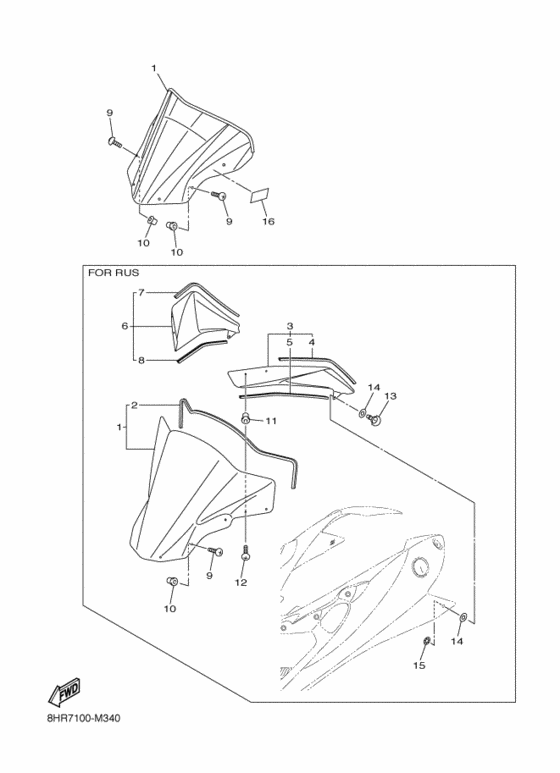 1
9
9
16
10
10
FOR RUS
7
6
8
3
5
4
14
13
2
1
11
9
12
10
14
15
FWD
8HR7100-M340