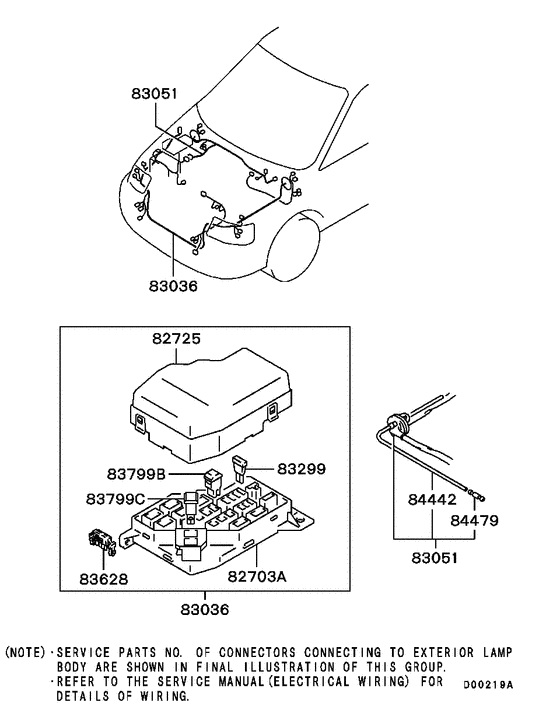 83051

83036

82725

83799B

83299

83799C

83628

82703A

83036

84442

84479

83051

(NOTE)·SERVICE PARTS NO. OF CONNECTORS CONNECTING TO EXTERIOR LAMP BODY ARE SHOWN IN FINAL ILLUSTRATION OF THIS GROUP.
·REFER TO THE SERVICE MANUAL(ELECTRICAL WIRING) FOR DETAILS OF WIRING.

D00219A