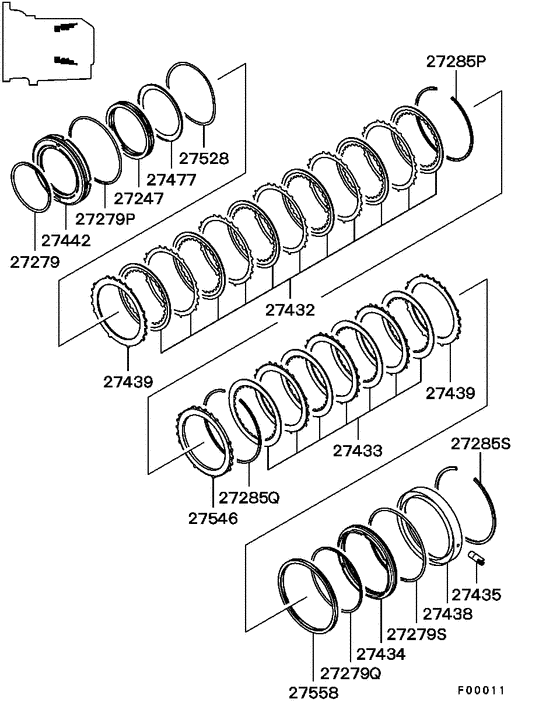 27285P
27528
27477
27247
27279P
27442
27279
27432
27439
27439
27433
27285S
27285Q
27546
27435
27438
27279S
27434
27279Q
27558
F00011