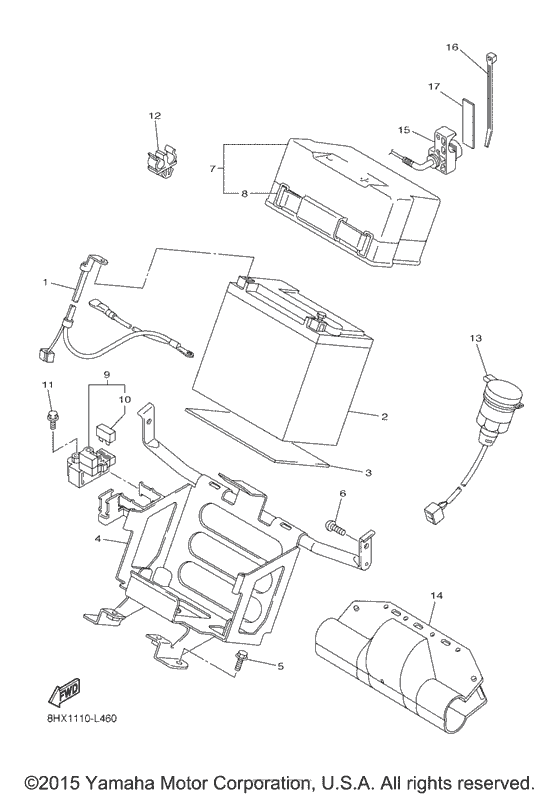 16
17
12
15
7
8
1
13
9
11
10
2
3
6
4
14
5
FWD
8HX1110-L460
©2015 Yamaha Motor Corporation, U.S.A. All rights reserved.