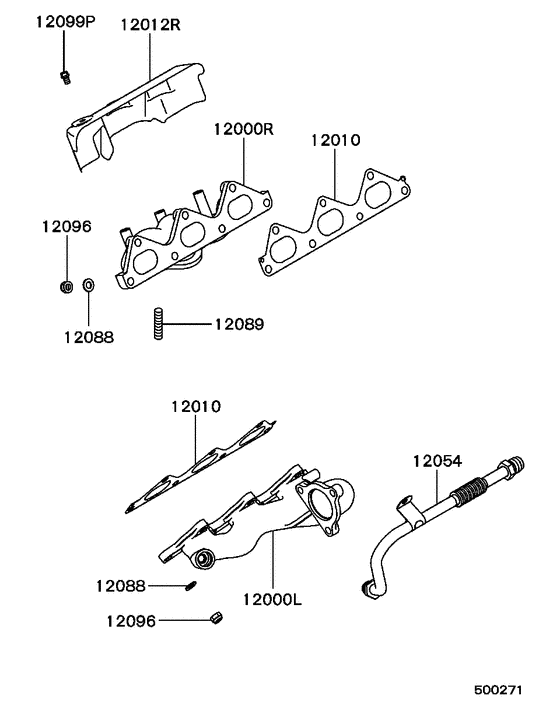 12099P
12012R
12000R
12010
12096
12088
12089
12010
12054
12088
12000L
12096
500271