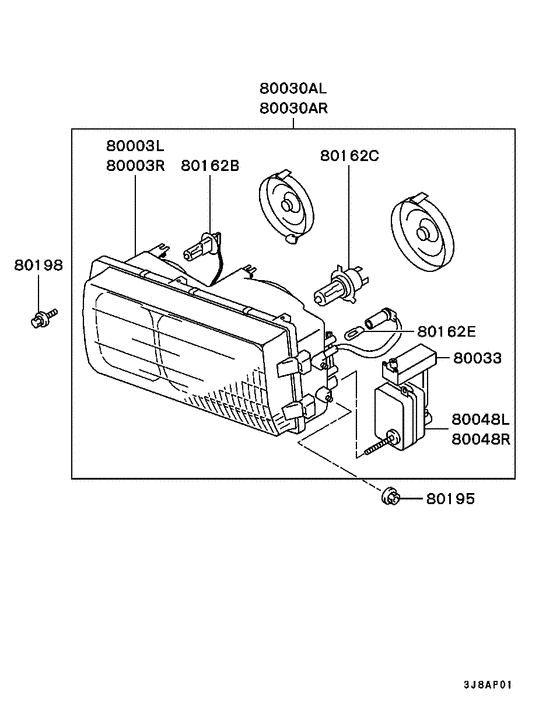 80030AL
80030AR

80003L
80003R

80162B

80162C

80198

80162E

80033

80048L
80048R

80195

3J8AP01