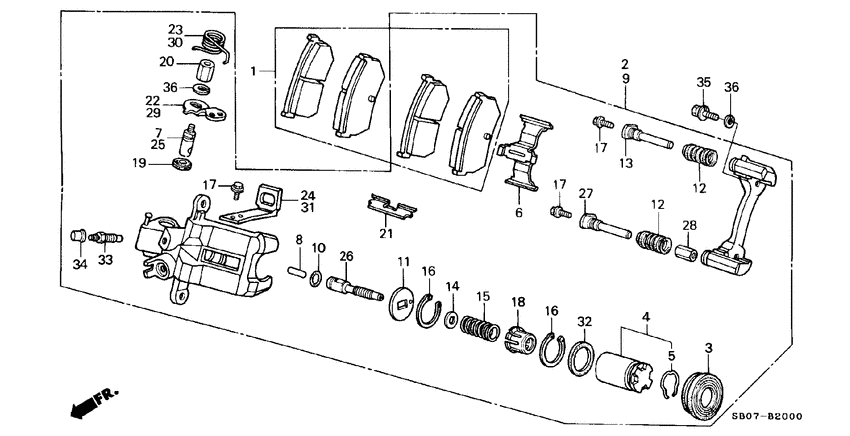 23
30
20
36
22
29
7
25
19
1
2
9
35
36
17
13
12
17
24
31
6
17
27
12
28
21
34
33
8
10
26
11
16
14
15
18
16
32
4
5
3
FR.
SB07-B2000