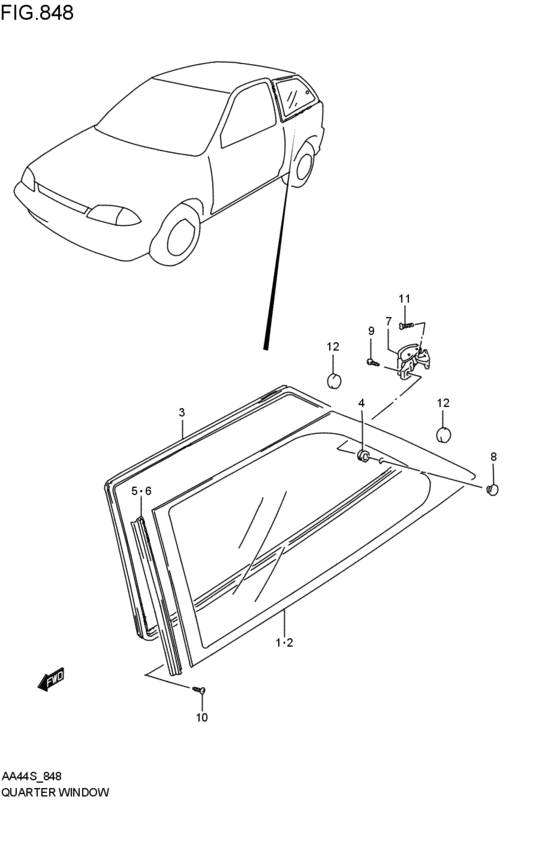 FIG.848

11
7
9
12
3
4
12
8
5·6
1·2
FWD
10

AA44S_848
QUARTER WINDOW