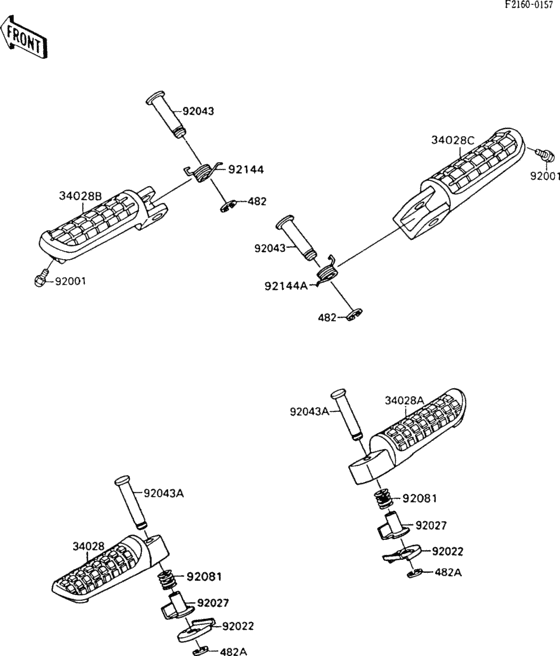 F2160-0157

FRONT

92043
92144
34028B
482
92001

34028C
92001
92043
92144A
482

92043A
34028A
92081
92027
92022
482A

92043A
34028
92081
92027
92022
482A