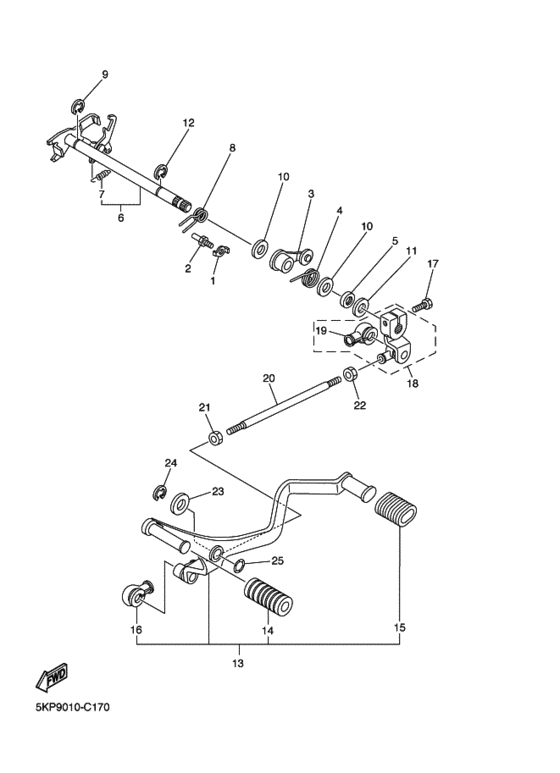 9
12
8
7
6
10
3
4
10
5
11
17
2
1
19
18
20
22
21
24
23
25
16
14
15
13
FWD
5KP9010-C170