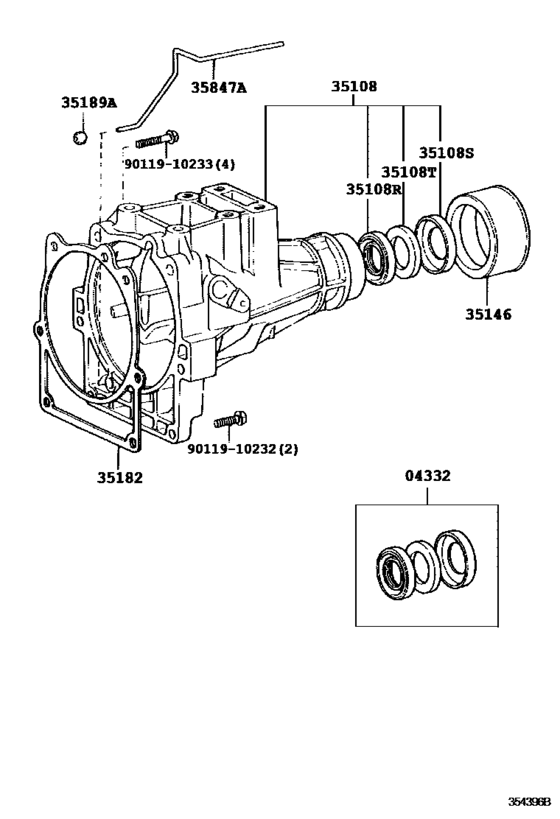 35847A
35189A
35108
90119-10233(4)
35108S
35108T
35108R
35146
90119-10232(2)
35182
04332
354396B