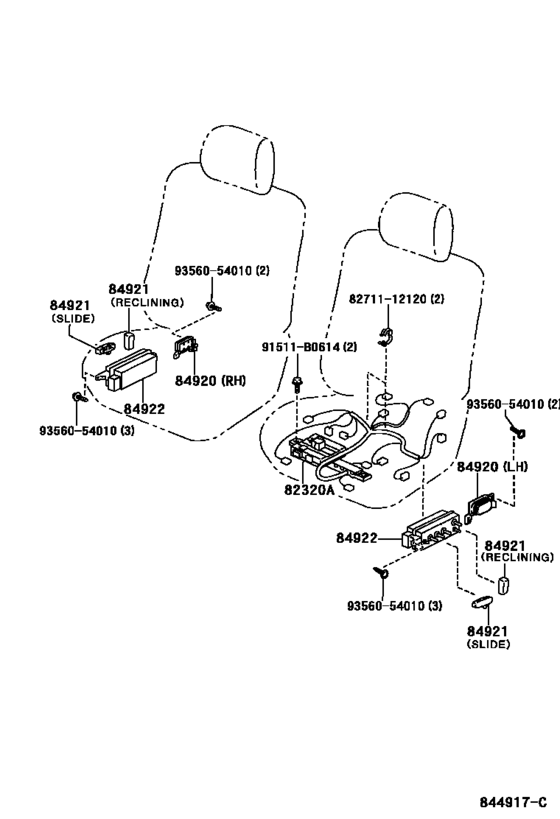 93560-54010 (2)
84921
(RECLINING)
84921
(SLIDE)
84920 (RH)
84922
93560-54010 (3)
82711-12120 (2)
91511-B0614 (2)
93560-54010 (2
82320A
84920 (LH)
84922
84921
(RECLINING)
93560-54010 (3)
84921
(SLIDE)
844917-C