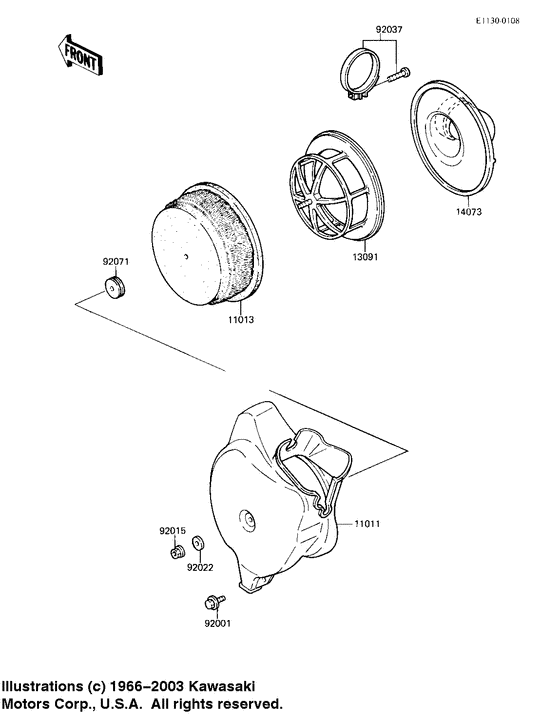 E1130-0108

FRONT

92037

14073

13091

92071

11013

11011

92015

92022

92001

Illustrations (c) 1966–2003 Kawasaki Motors Corp., U.S.A. All rights reserved.