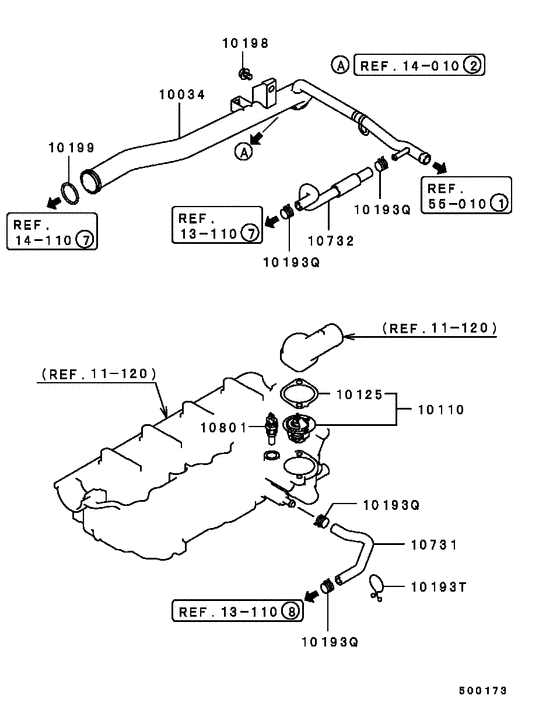 10198

A REF. 14-010 2

10034

10199

A

REF. 14-110 7

REF. 13-110 7

10193Q

10732

10193Q

REF. 55-010 1

(REF. 11-120)

(REF. 11-120)

10125

10110

10801

10193Q

10731

10193T

REF. 13-110 8

10193Q

500173