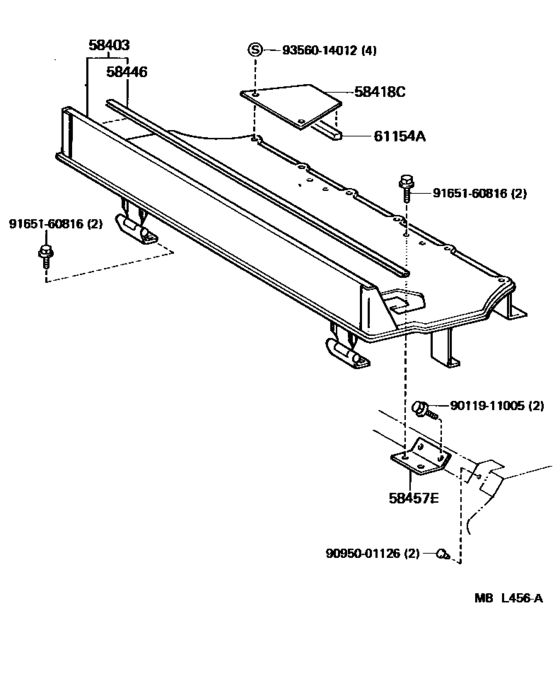 58403
58446
S 93560-14012 (4)
58418C
61154A
91651-60816 (2)
91651-60816 (2)
90119-11005 (2)
58457E
90950-01126 (2)
MB L456-A