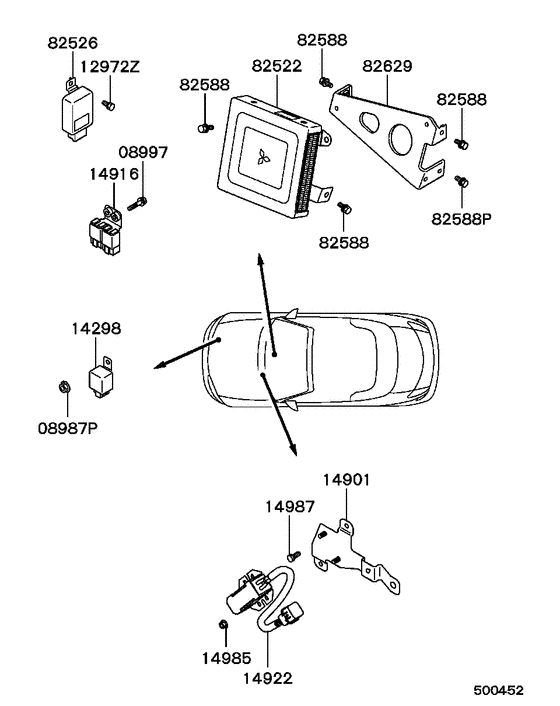 82526
12972Z
82588
82522
82588
82629
82588
08997
14916
82588P
82588
14298
08987P
14901
14987
14985
14922
500452