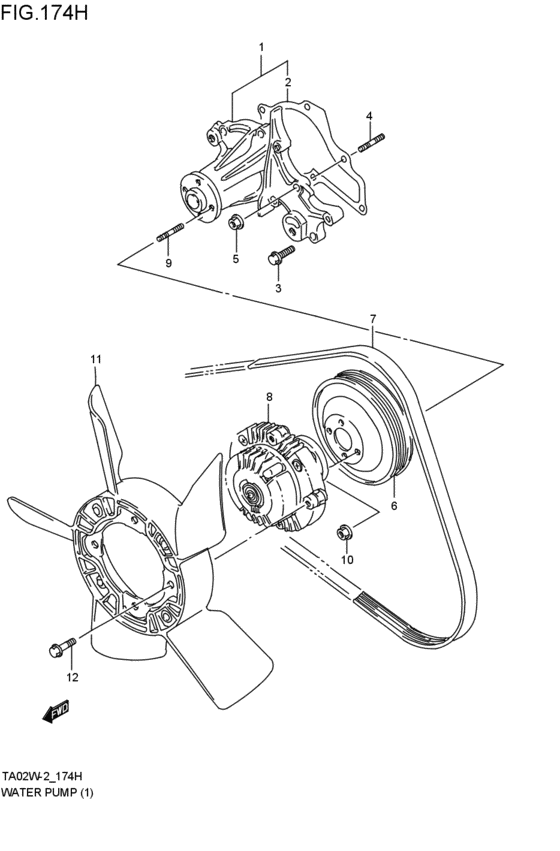 FIG.174H

1
2
4
9
5
3
7
11
8
6
10
12
FWD

TA02W-2_174H
WATER PUMP (1)