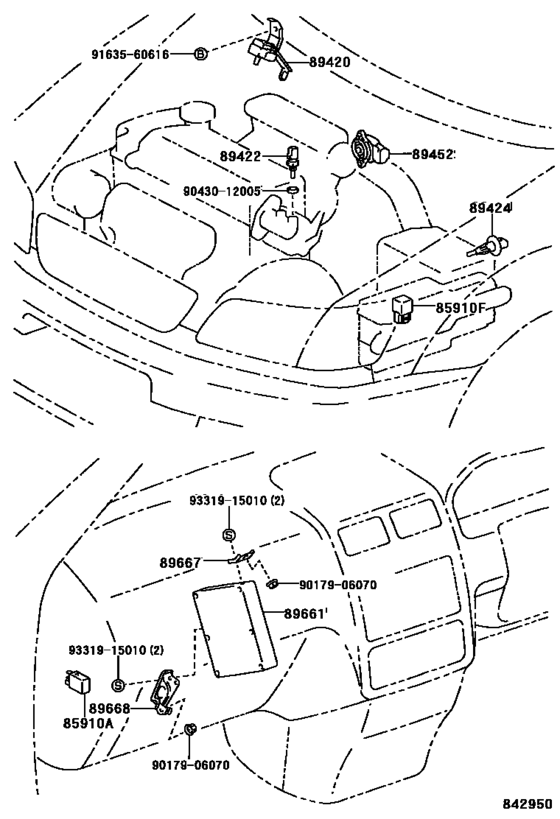 91635-60616
B
89420
89422
89452
90430-12005
89424
85910F
93319-15010 (2)
S
89667
90179-06070
89661
93319-15010 (2)
S
89668
85910A
90179-06070
842950