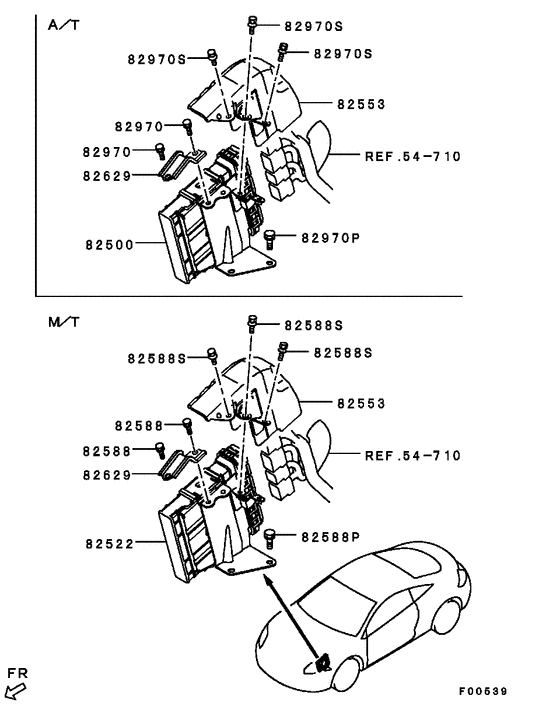 A/T

82970S
82970S
82970S
82553
82970
82970
REF.54-710
82629
82500
82970P

M/T

82588S
82588S
82588S
82553
82588
82588
REF.54-710
82629
82522
82588P

FR

F00539