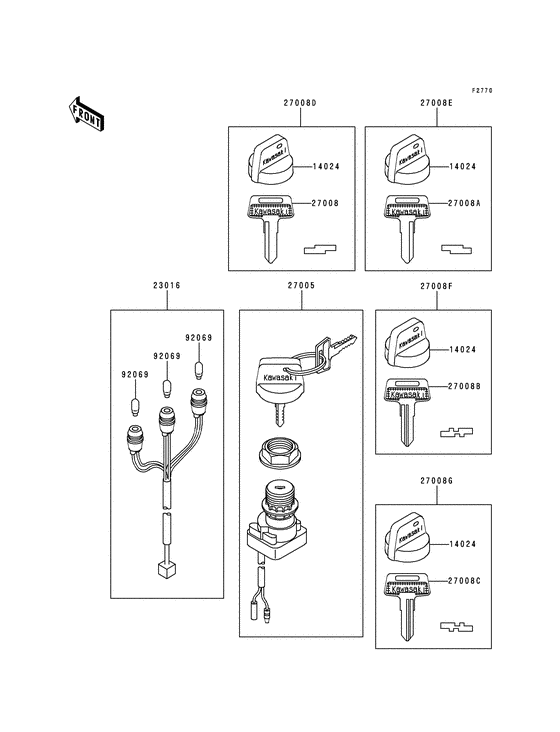 F2770

FRONT

27008D

Kawasaki

14024

Kawasaki

27008

27008E

Kawasaki

14024

Kawasaki

27008A

23016

92069

92069

92069

27005

Kawasaki

27008F

Kawasaki

14024

Kawasaki

27008B

27008G

Kawasaki

14024

Kawasaki

27008C