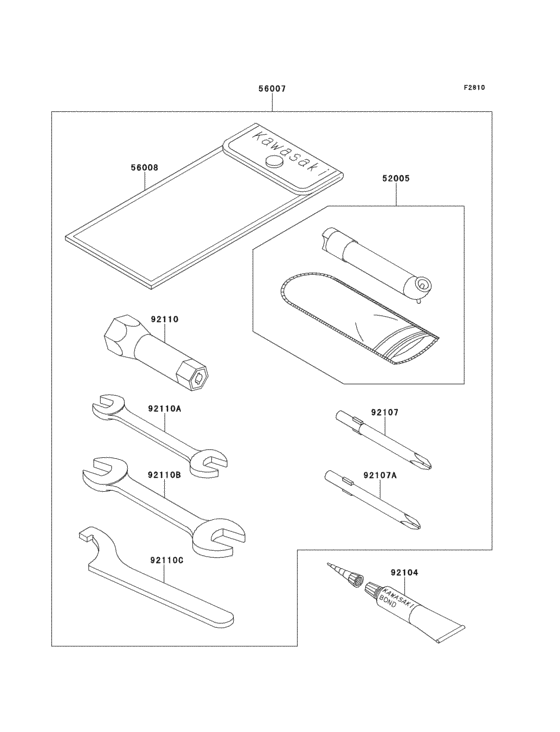 56007

F2810

Kawasaki

56008

52005

92110

92110A

92107

92110B

92107A

92110C

92104

KAWASAKI BOND