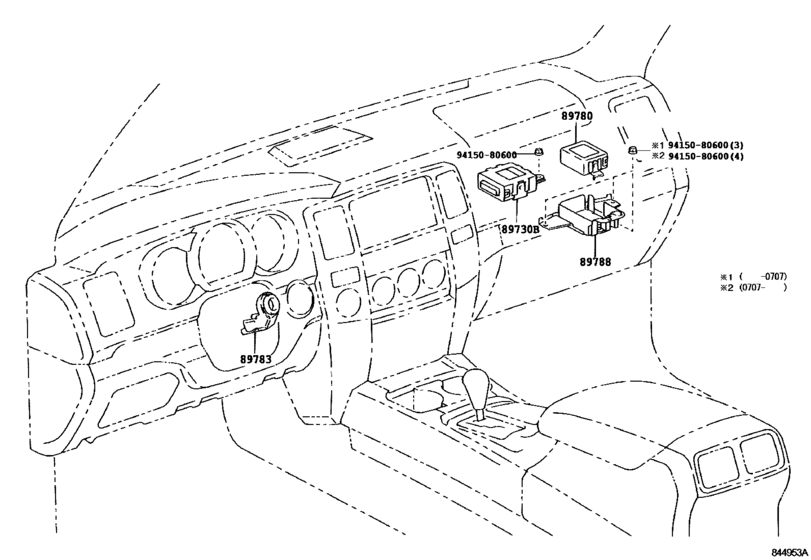 89780

94150-80600

※1 94150-80600(3)
※2 94150-80600(4)

89730B

89788

※1 (    -0707)
※2 (0707-    )

89783

844953A