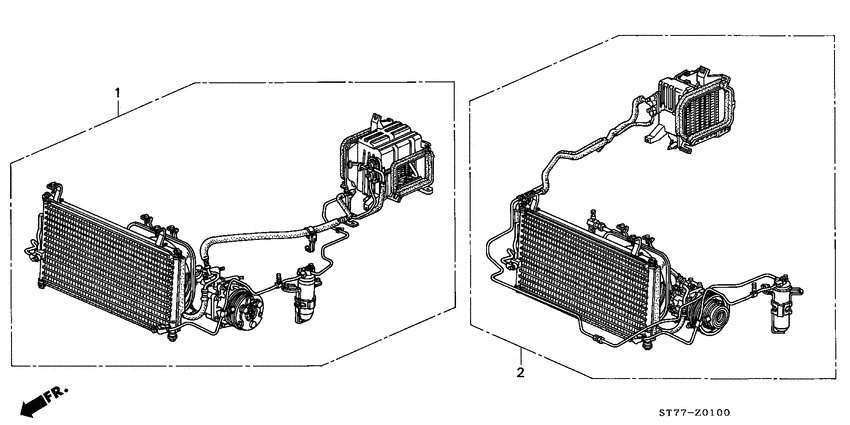 1

2

FR.

ST77-Z0100