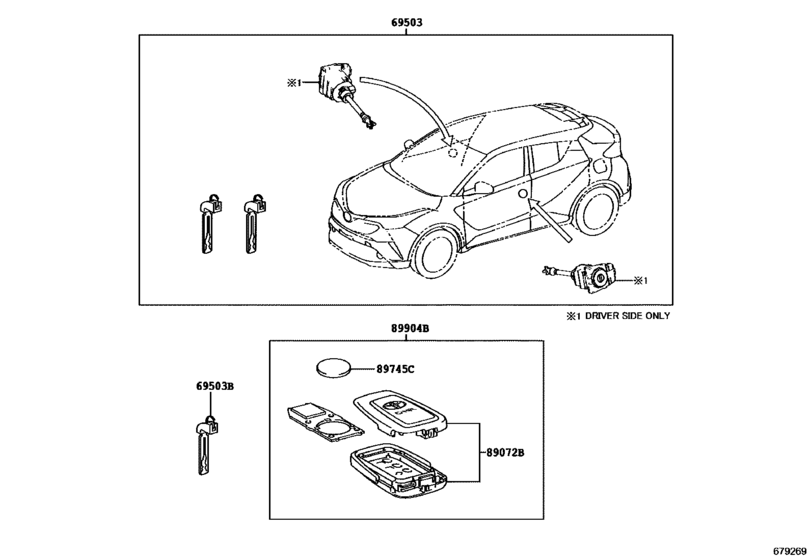 69503

※1

※1

※1 DRIVER SIDE ONLY

89904B

89745C

69503B

89072B

679269