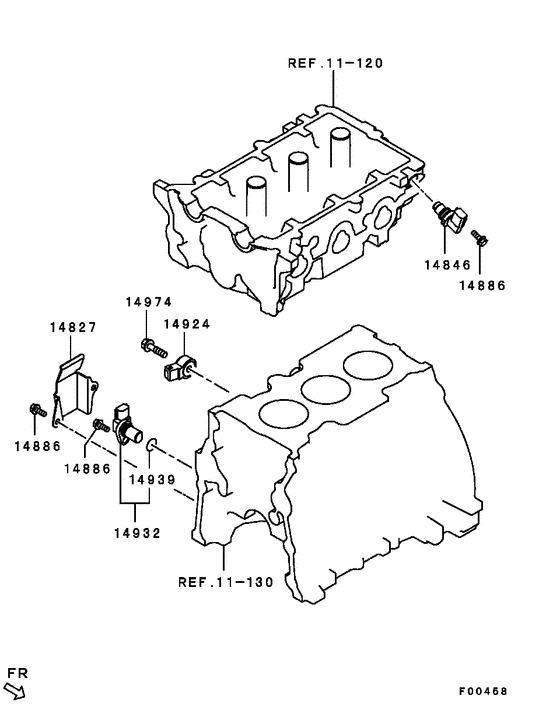 REF.11-120

14846

14886

14974

14924

14827

14886

14886

14939

14932

REF.11-130

FR

F00468