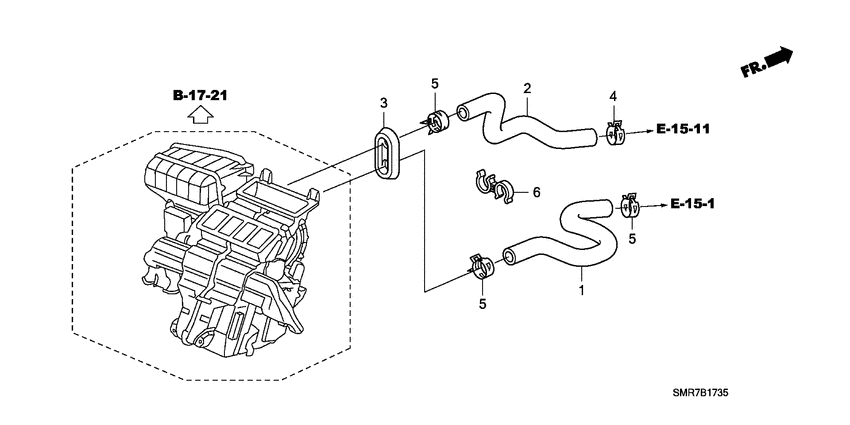 FR.

B-17-21

3

5

2

4

E-15-11

6

E-15-1

5

5

1

SMR7B1735