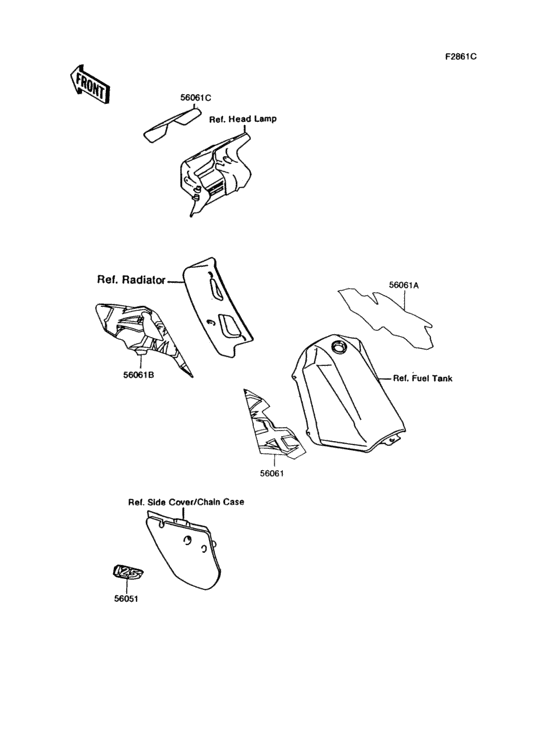 F2861C

FRONT

56061C

Ref. Head Lamp

Ref. Radiator

56061A

56061B

Ref. Fuel Tank

56061

Ref. Side Cover/Chain Case

125

56051