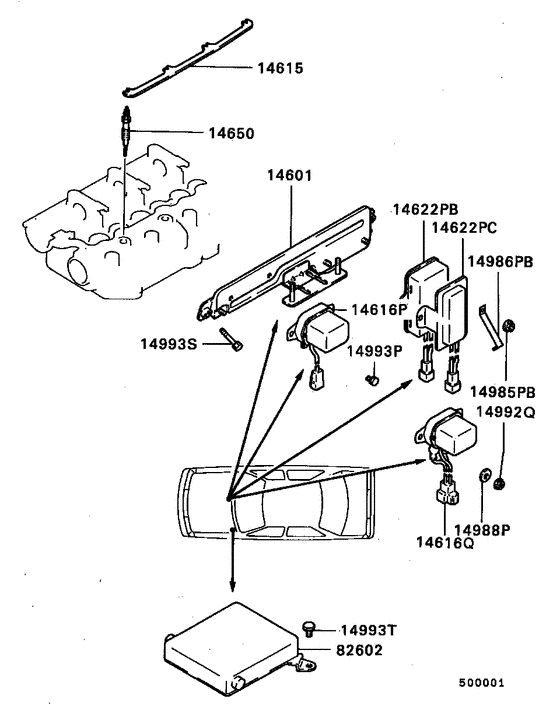 14615
14650
14601
14622PB
14622PC
14986PB
14616P
14993S
14993P
14985PB
14992Q
14988P
14616Q
14993T
82602
500001