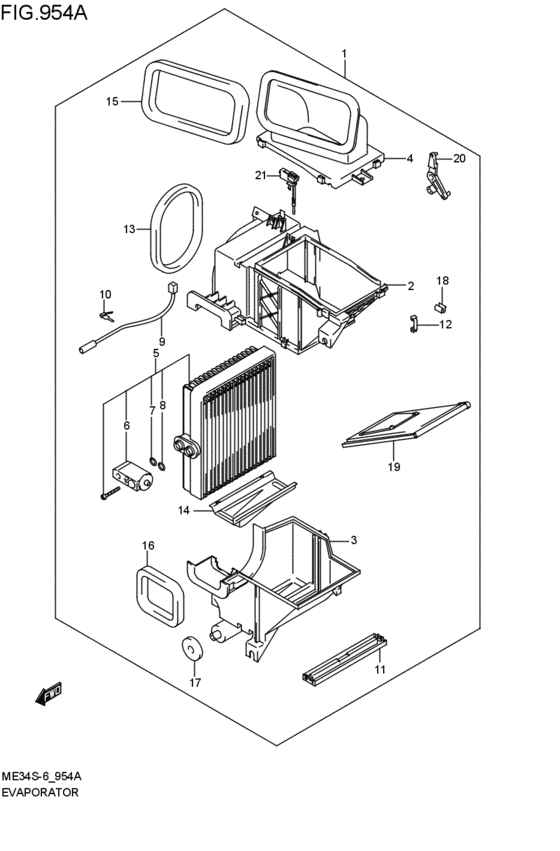 FIG.954A

1
15
4
20
21
13
2
18
10
12
9
5
7
8
6
19
14
3
16
17
11
FWD

ME34S-6_954A
EVAPORATOR