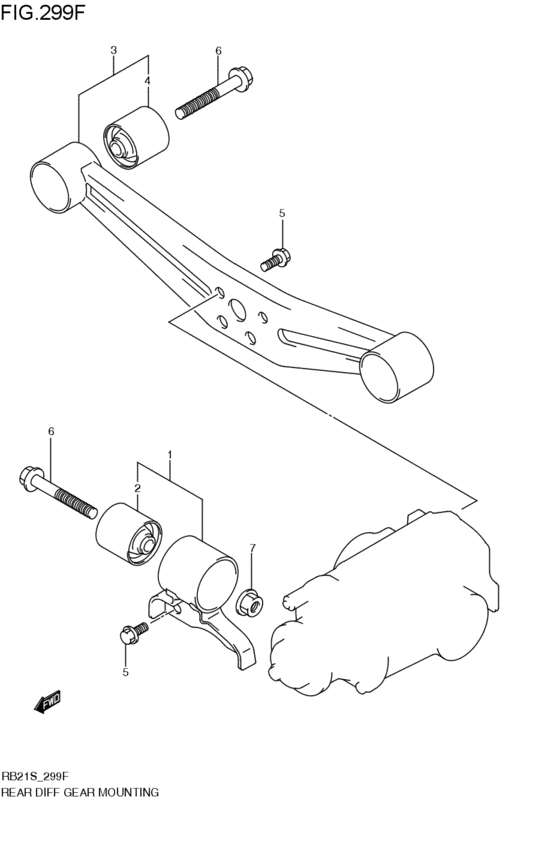 FIG.299F

3
4
6
5
6
1
2
7
5
FWD

RB21S_299F
REAR DIFF GEAR MOUNTING