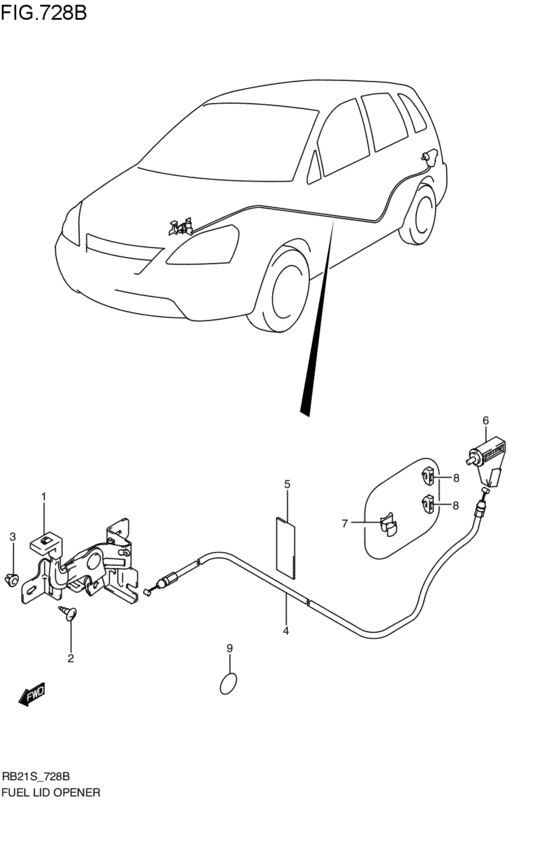 FIG.728B

6

5

8

8

7

1

3

4

2

9

FWD

RB21S_728B
FUEL LID OPENER