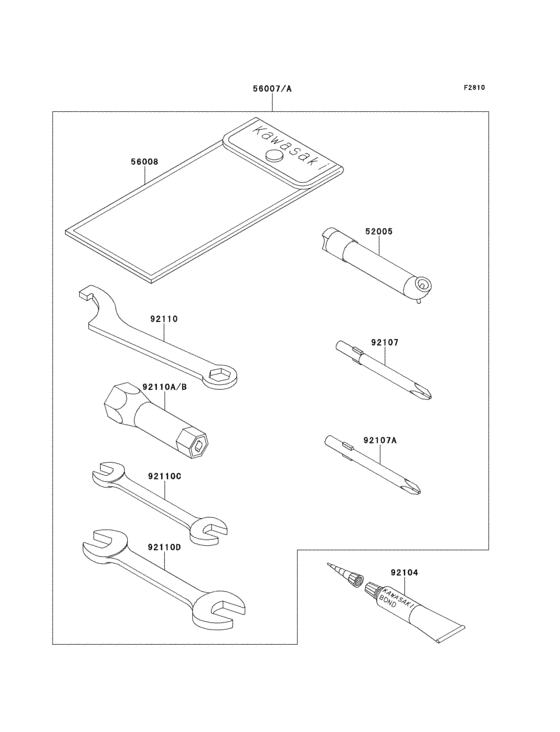 56007/A

F2810

Kawasaki

56008

52005

92110

92107

92110A/B

92107A

92110C

92110D

92104

KAWASAKI BOND