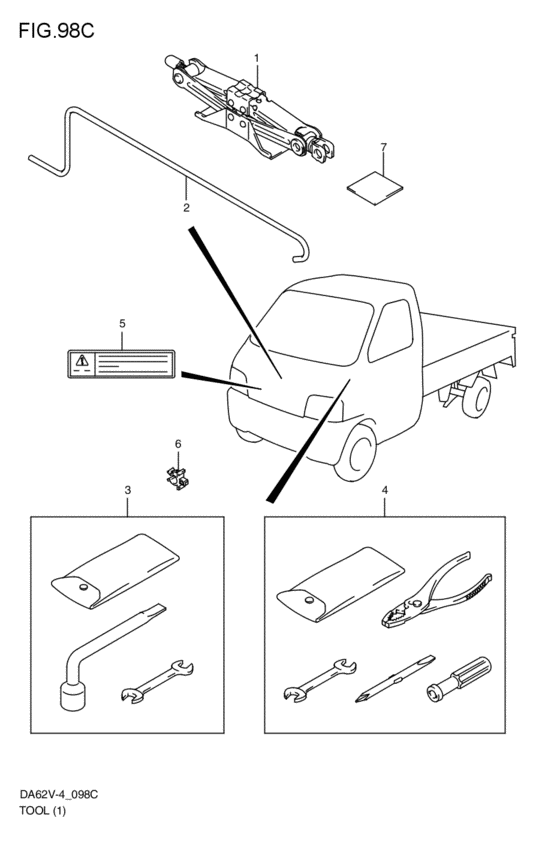 FIG.98C

1

7

2

5

6

3

4

DA62V-4_098C
TOOL (1)