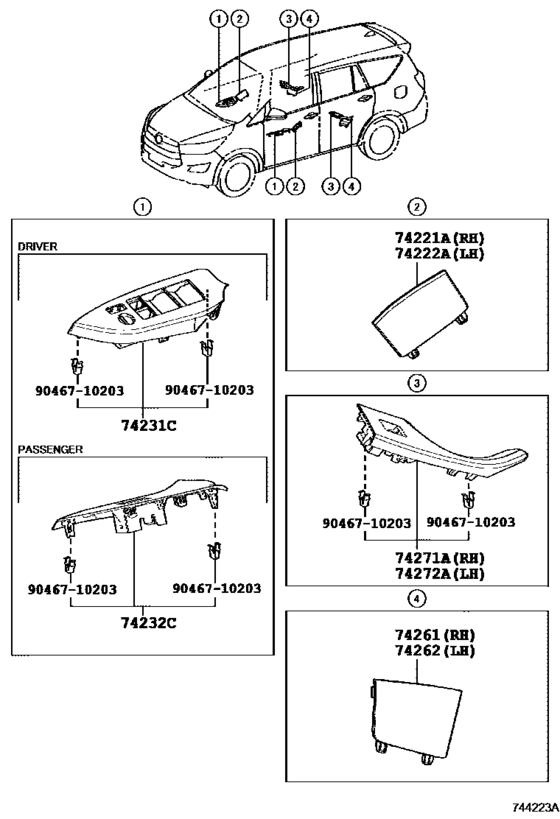 1 2 3 4

1 2 3 4

1

DRIVER

90467-10203

90467-10203

74231C

PASSENGER

90467-10203

90467-10203

74232C

2

74221A(RH)
74222A(LH)

3

90467-10203

90467-10203

74271A(RH)
74272A(LH)

4

74261(RH)
74262(LH)

744223A