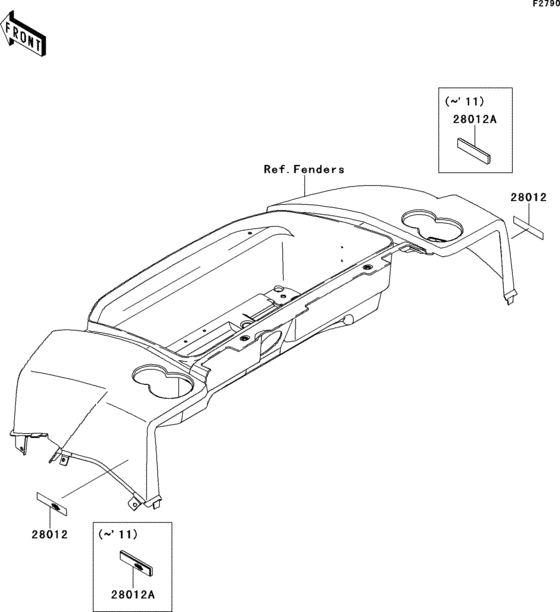 F2790

FRONT

(~'11)
28012A

Ref. Fenders

28012

28012

(~'11)
28012A