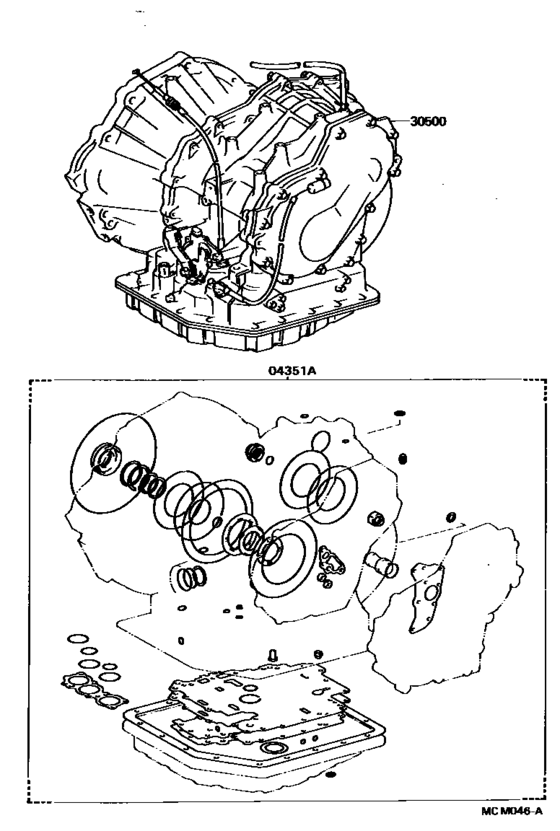 30500

04351A

MC M046-A